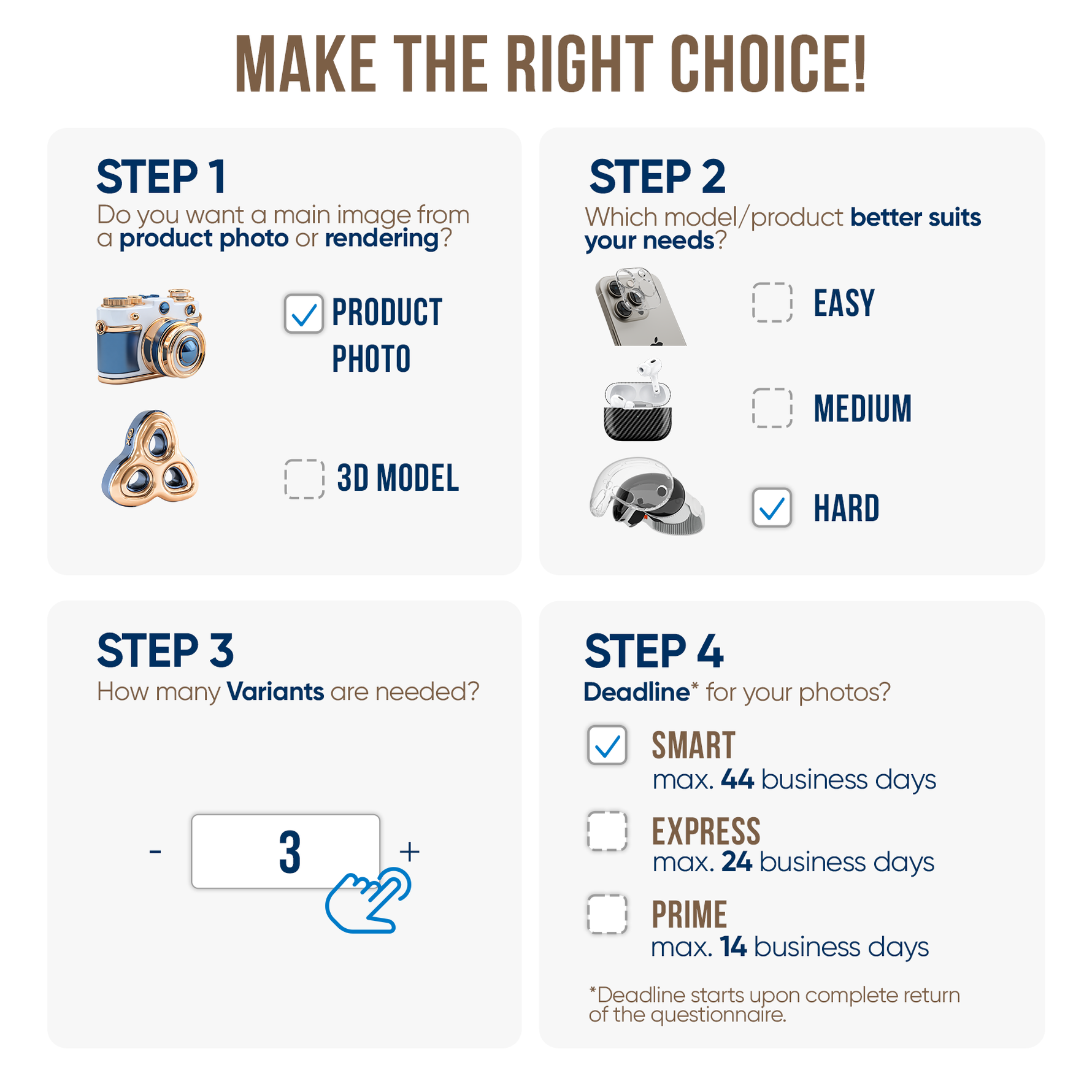 MAKE THE RIGHT CHOICE!

STEP 1
Do you want a main image from a product photo or rendering?

PRODUCT PHOTO

3D MODEL

STEP 2
Which model/product better suits your needs?

EASY

MEDIUM

HARD

STEP 3
How many Variants are needed?

- 3 +

STEP 4
Deadline* for your photos?

SMART
max. 44 business days

EXPRESS
max. 24 business days

PRIME
max. 14 business days

*Deadline starts upon complete return of the questionnaire.