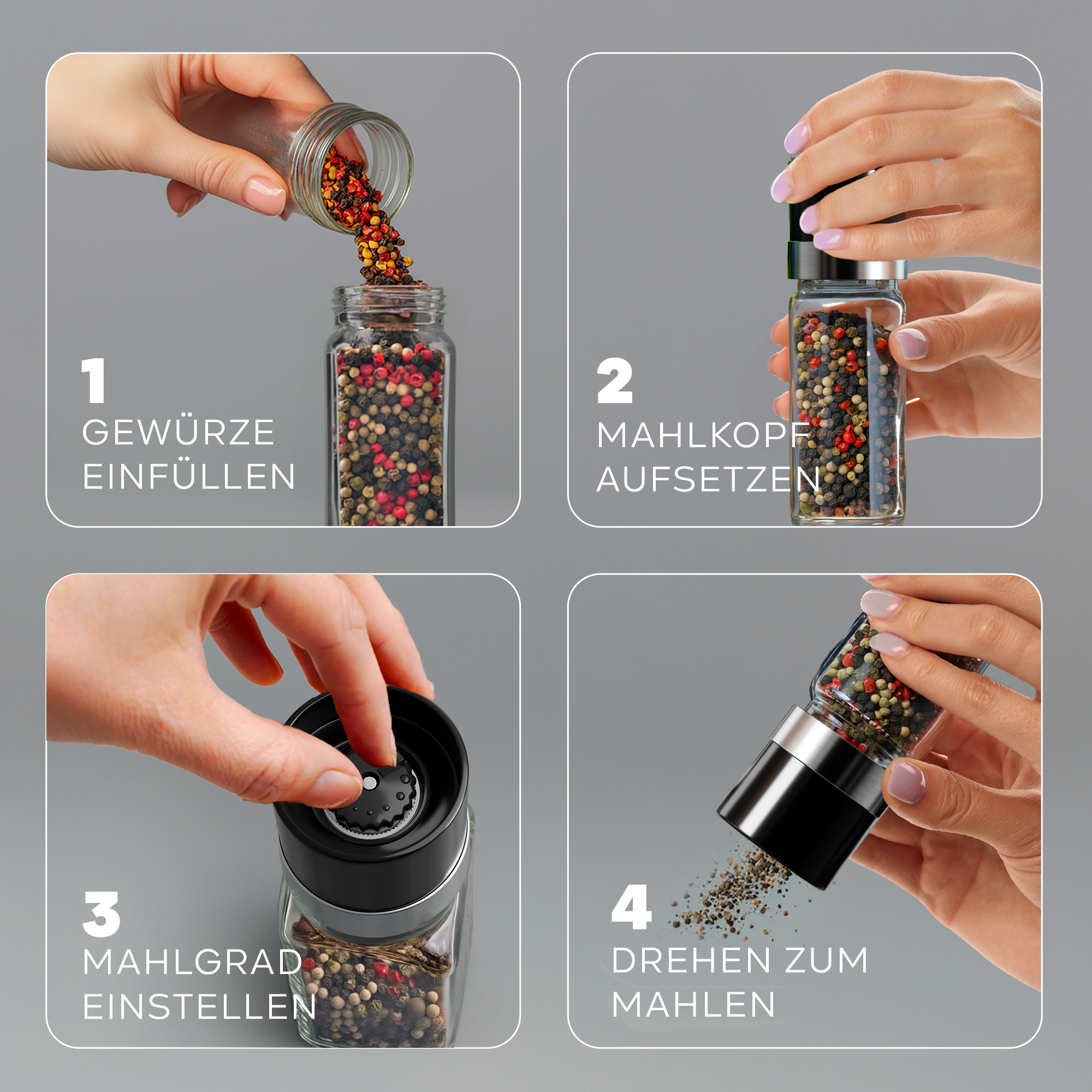 1
GEWÜRZE EINFÜLLEN

2
MAHLKOPF AUFSETZEN

3
MAHLGRAD EINSTELLEN

4
DREHEN ZUM MAHLEN